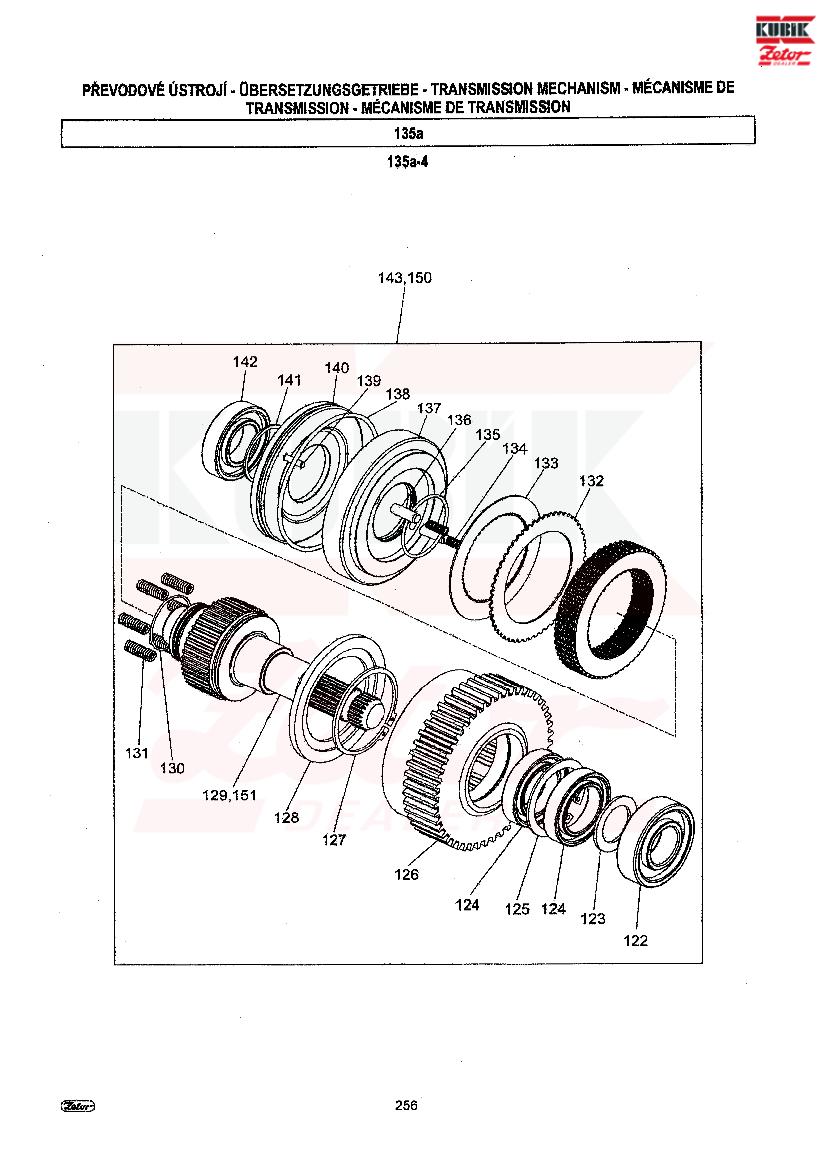 KUBIK
Zetor
DEALER

PŘEVODOVÉ ÚSTROJÍ - ÜBERSETZUNGSGETRIEBE - TRANSMISSION MECHANISM - MÉCANISME DE TRANSMISSION - MÉCANISME DE TRANSMISSION

135a

135a-4

143,150
142
141
140
139
138
137
136
135
134
133
132
131
130
129,151
128
127
126
124
125
124
123
122

Zetor

256