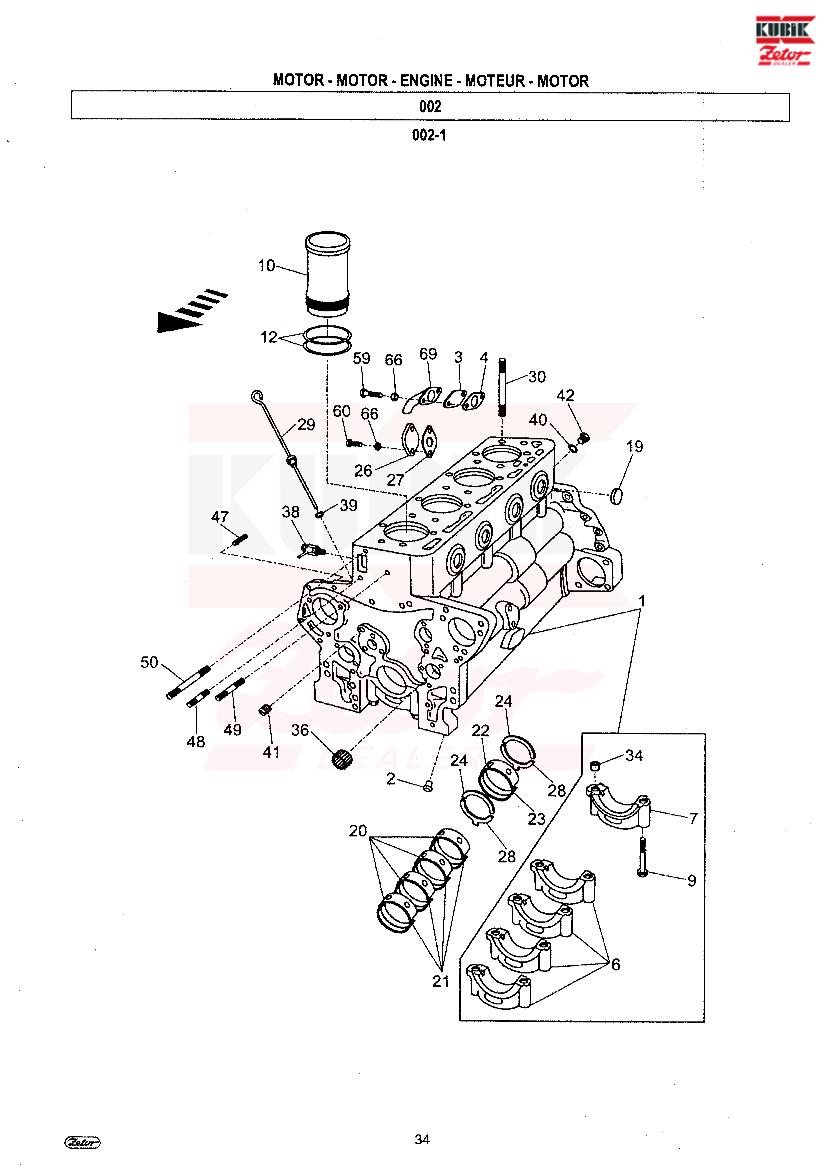 KUBIK
Zetor
DEALER

MOTOR - MOTOR - ENGINE - MOTEUR - MOTOR

002

002-1

10
12
59
66
69
3
4
30
42
40
19
29
60
66
26
27
39
38
47
1
50
48
49
41
36
2
24
22
24
28
23
28
34
7
9
20
21
6

Zetor

34