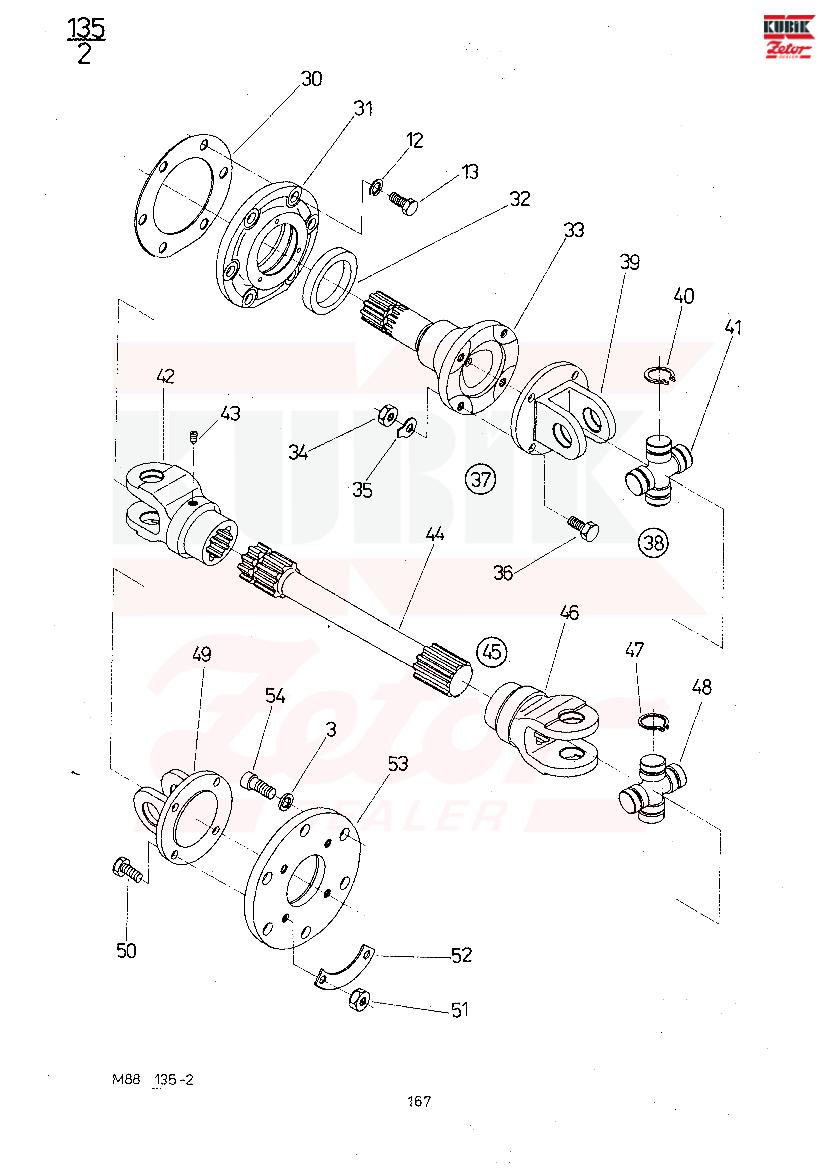 $\frac{135}{2}$

KUBIK Zetor DEALER

30
31
12
13
32
33
39
40
41
42
43
34
35
37
36
38
44
45
46
47
48
49
54
3
53
50
52
51

KUBIK Zetor DEALER

M88 135-2

167