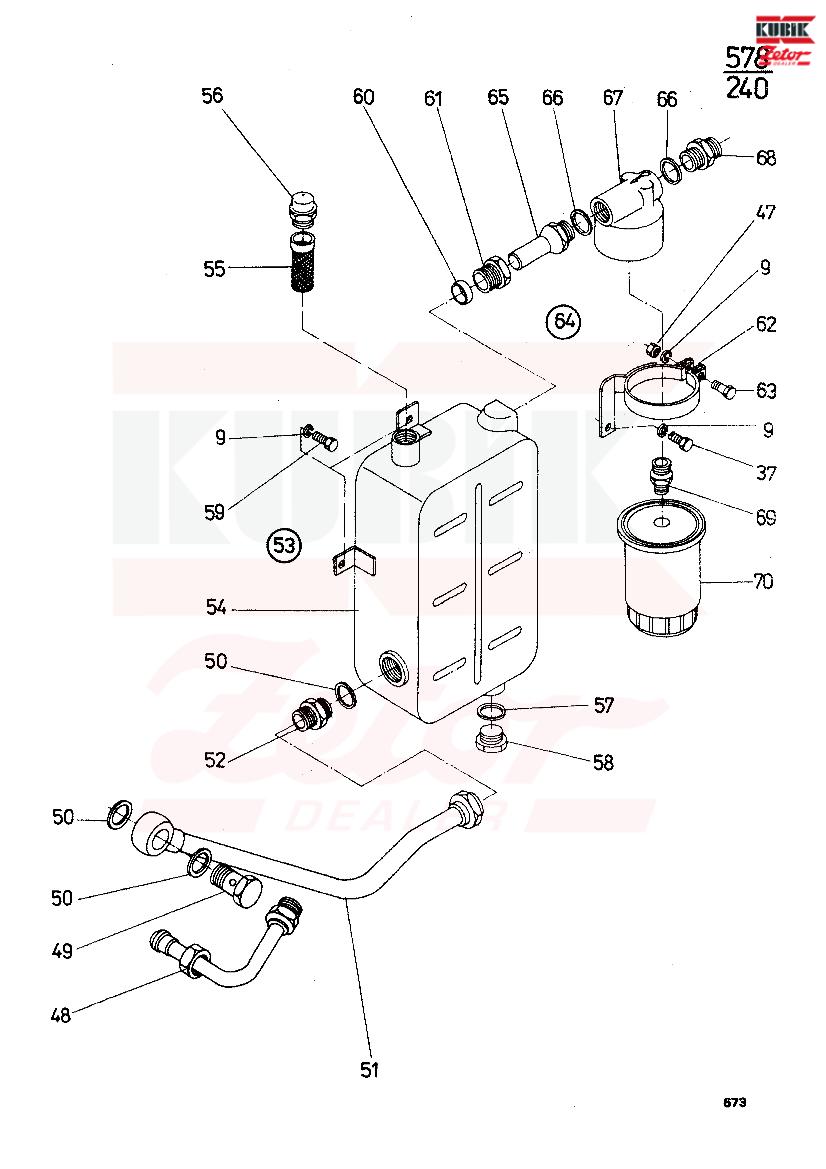 KUBIK Zetor DEALER

$\frac{578}{240}$

56
60
61
65
66
67
66
68
47
9
55
64
62
63
9
9
37
59
69
53
70
54
50
57
52
58
50
50
49
48
51

KUBIK
Zetor
DEALER

673