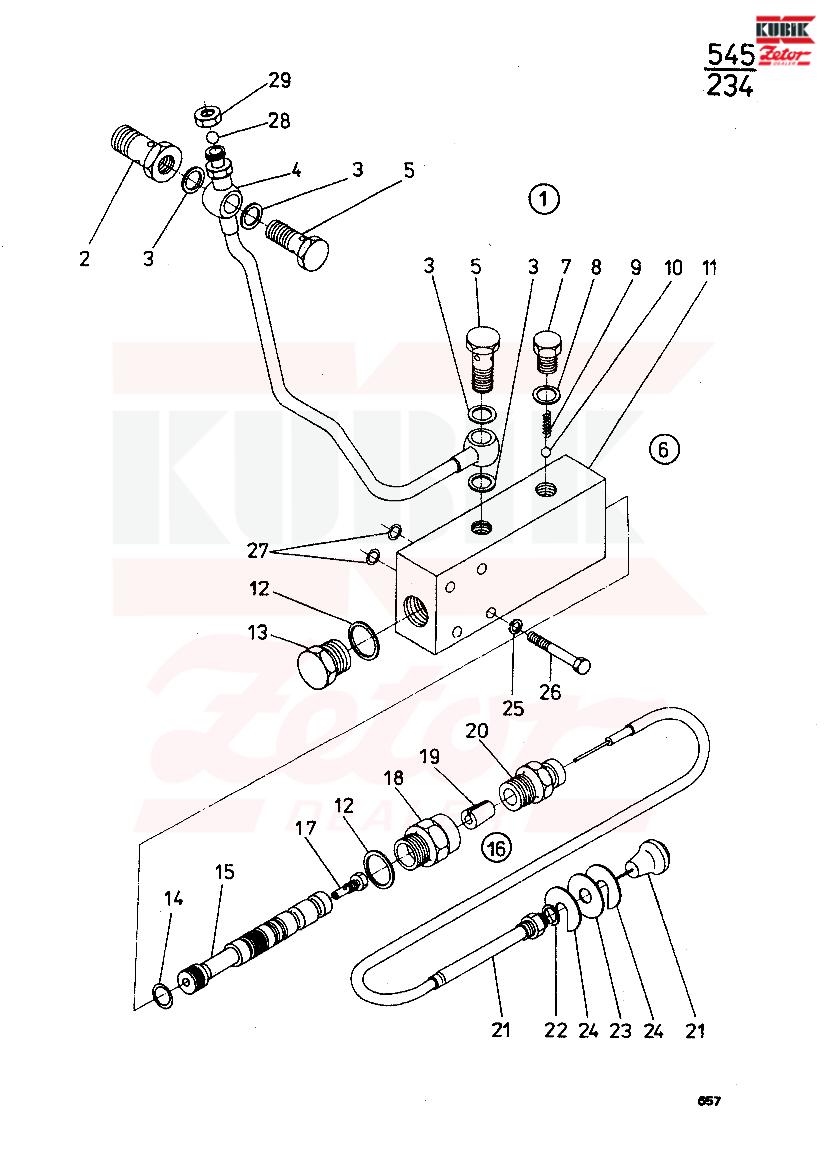 KUBIK
Zetor DEALER
$\frac{545}{234}$

29
28
4
3
5
2
3
1
3
5
3
7
8
9
10
11
6
27
12
13
25
26
20
19
18
12
17
16
15
14
21
22
24
23
24
21

657