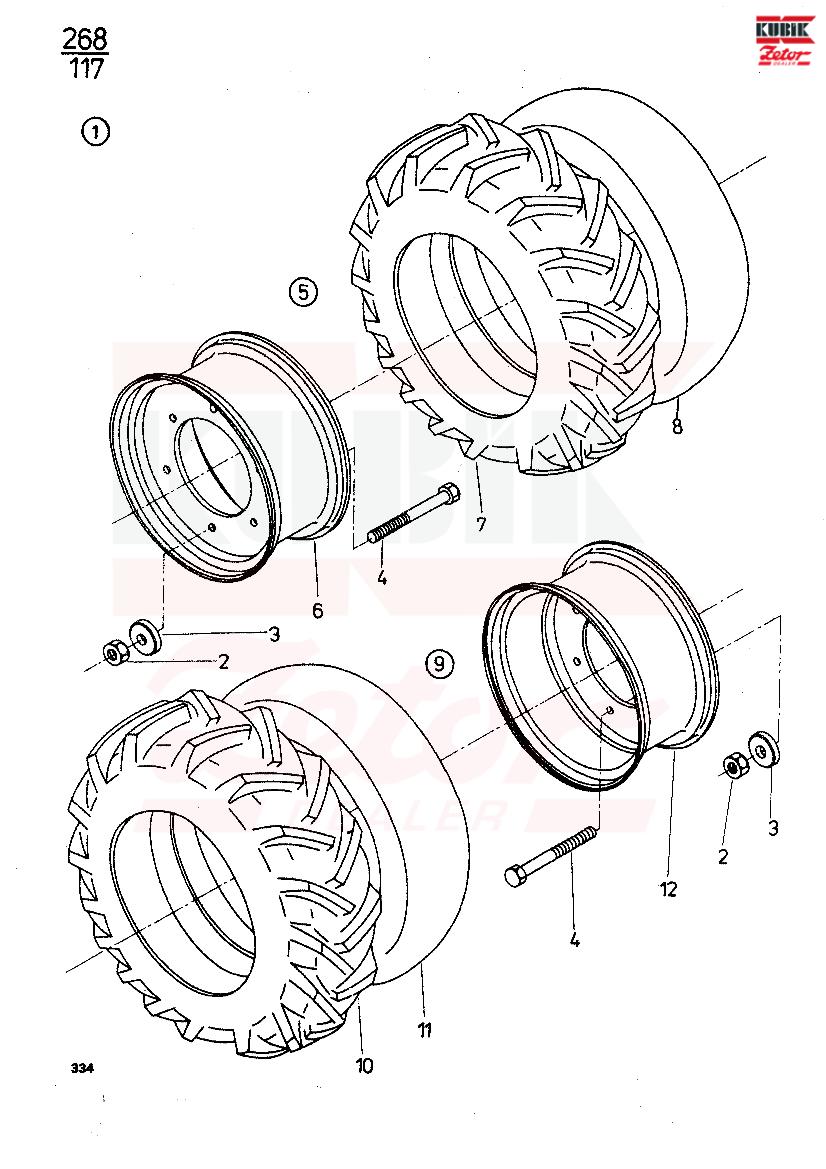 $\frac{268}{117}$

KUBÍK
Zetor
DEALER

1

5

8

7

4

6

3

2

9

3

2

12

4

11

10

334