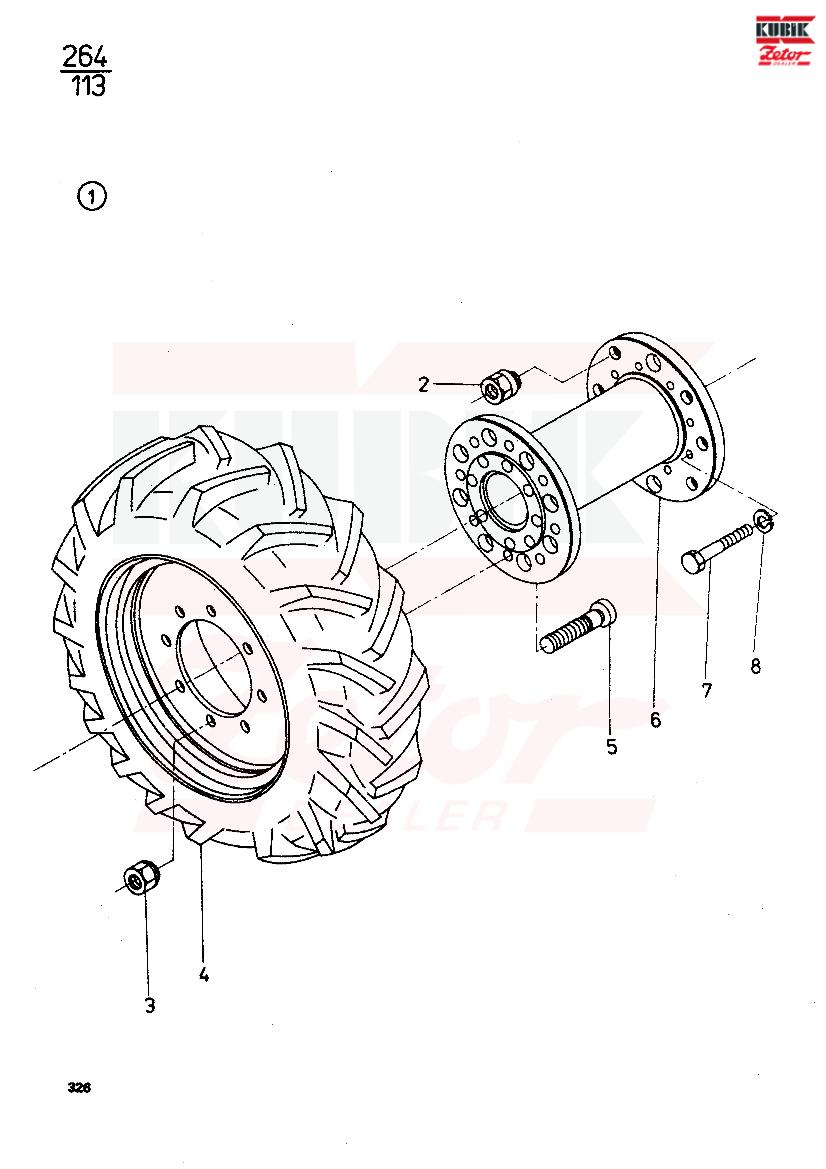 KUBIK
Zetor DEALER

$\frac{264}{113}$

1

2

8

7

6

5

4

3

326