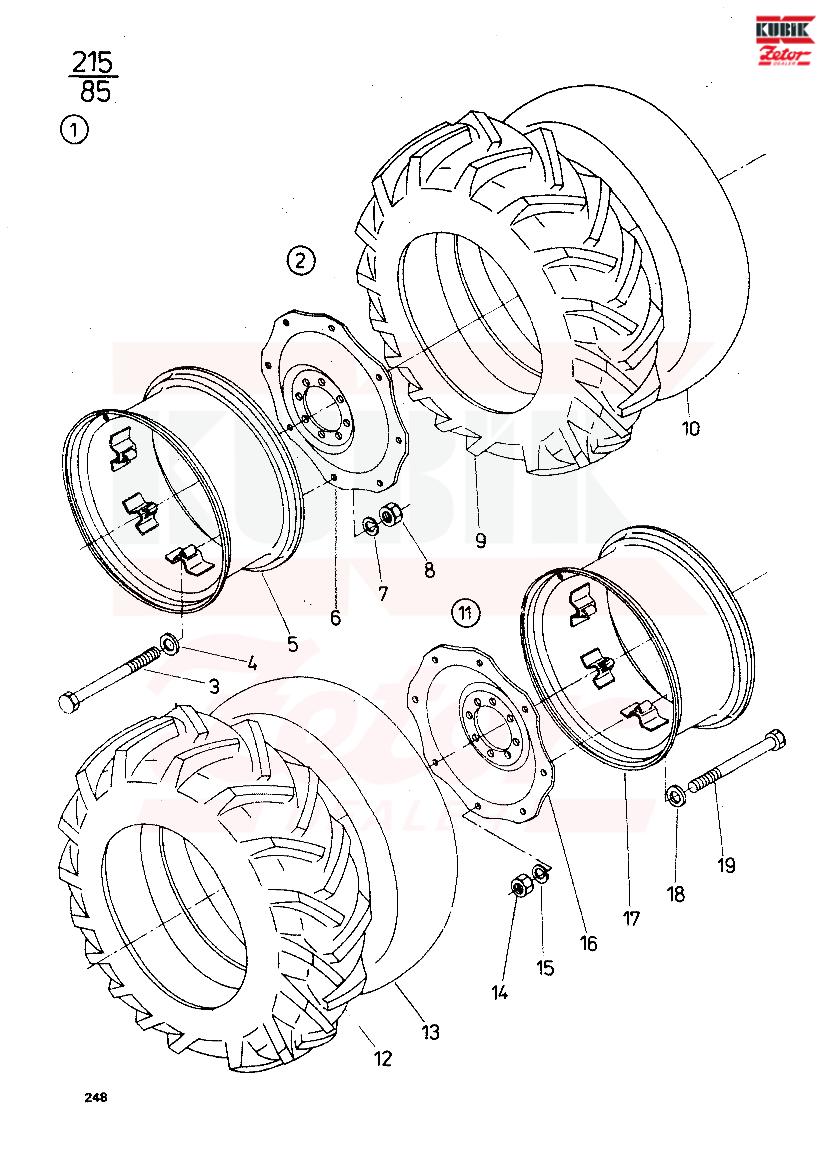 KUBIK
Zetor
DEALER

$\frac{215}{85}$

1

2

10

9

8

7

6

5

4

3

11

19

18

17

16

15

14

13

12

248