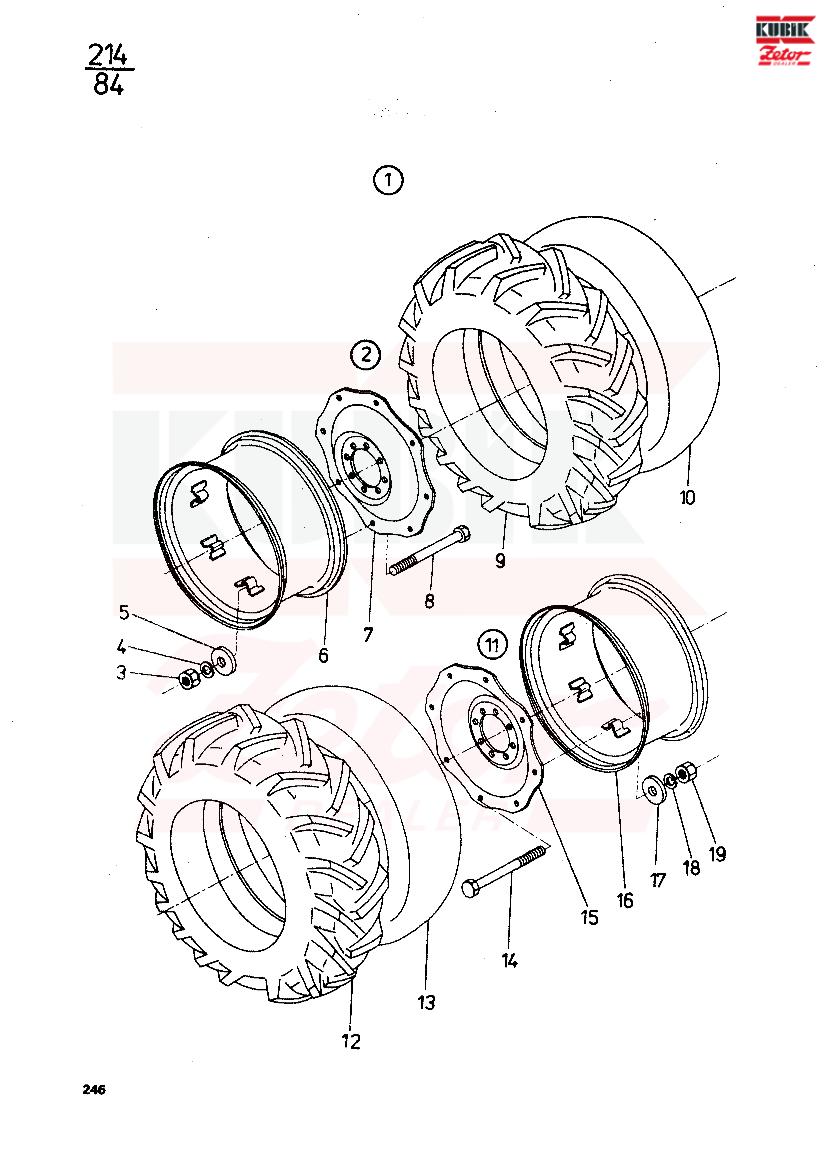 $\frac{214}{84}$

KUBIK
Zetor
DEALER

1

2

10

9

8

7

6

5

4

3

11

19

18

17

16

15

14

13

12

246