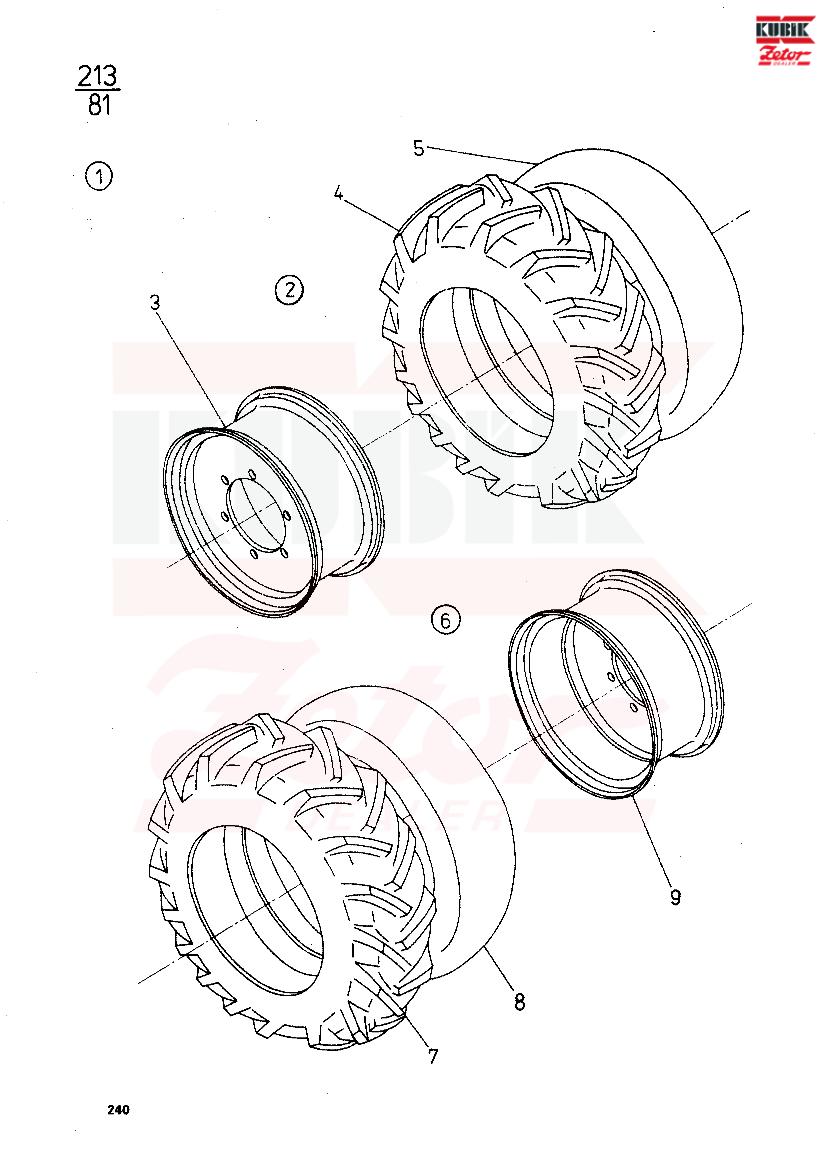 KUBIK
Zetor
DEALER

$\frac{213}{81}$

1

5

4

2

3

6

9

8

7

240