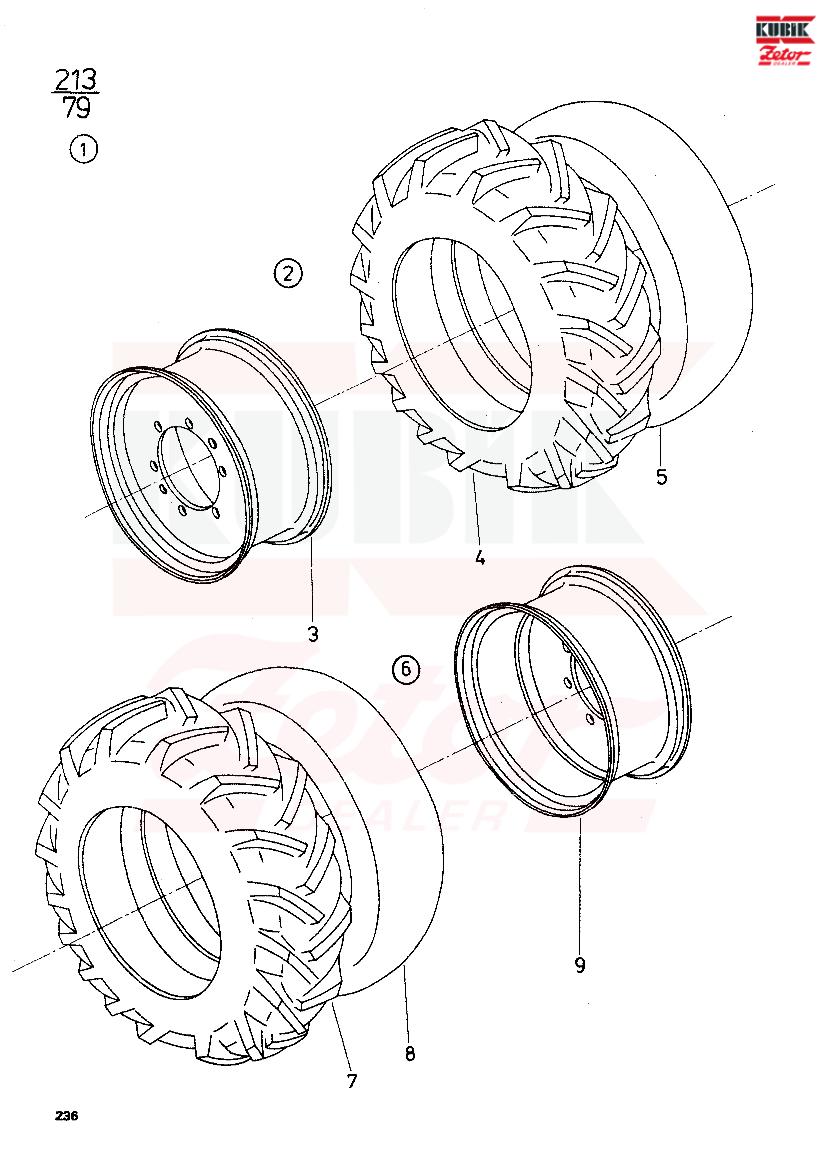 KUBIK
Zetor
DEALER

$\frac{213}{79}$

①

②

5

4

3

⑥

9

8

7

236