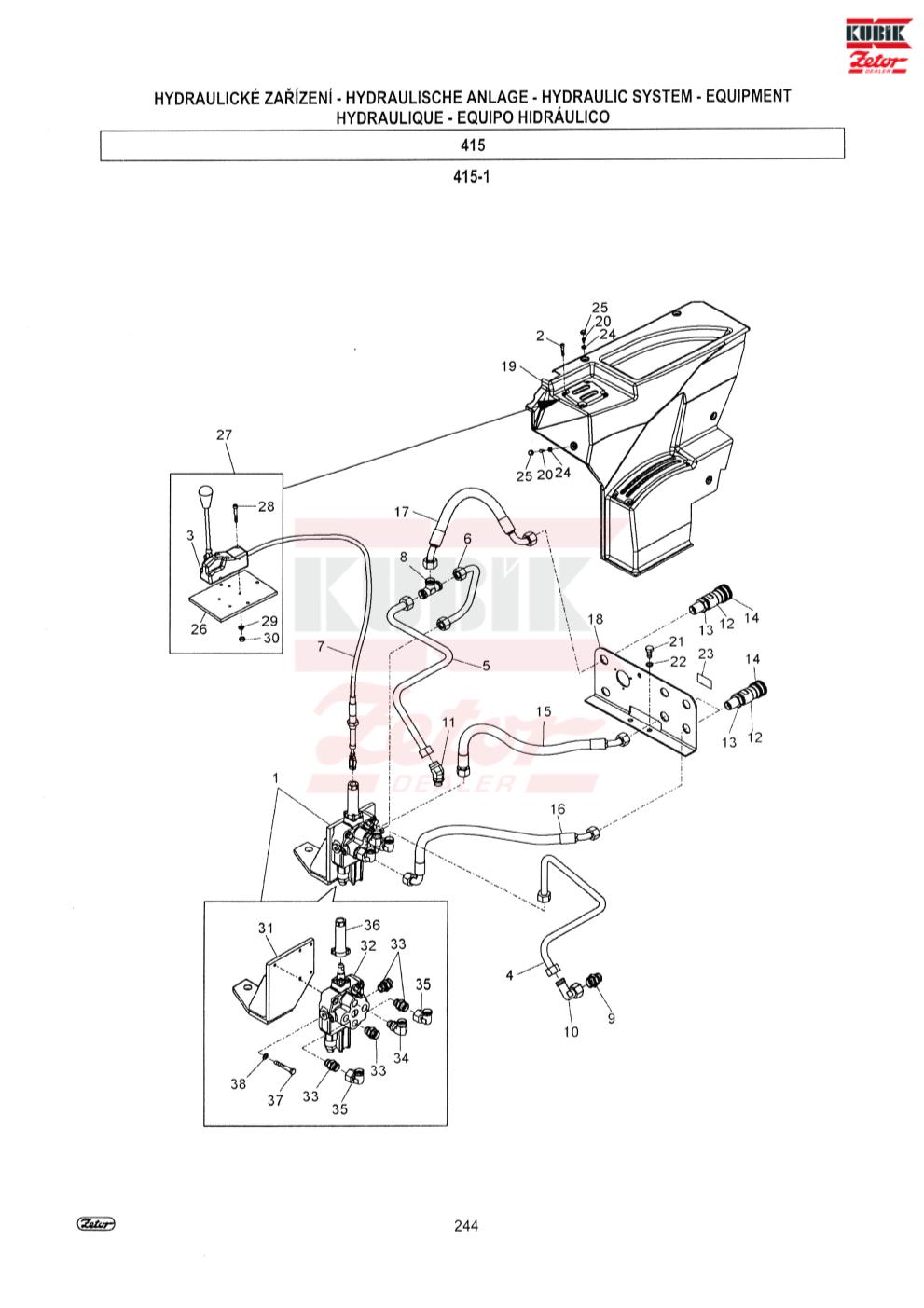 KUBÍK
Zetor
DEALER

HYDRAULICKÉ ZAŘÍZENÍ - HYDRAULISCHE ANLAGE - HYDRAULIC SYSTEM - EQUIPMENT HYDRAULIQUE - EQUIPO HIDRÁULICO

415

415-1

25
20
24
2
19
25 20 24
27
28
3
26
29
30
17
8
6
7
5
18
21
22
23
13 12 14
14
13 12
11
15
1
16
31
36
32
33
35
34
33
38
37
33
35
4
10
9

KUBÍK
Zetor
DEALER

Zetor

244